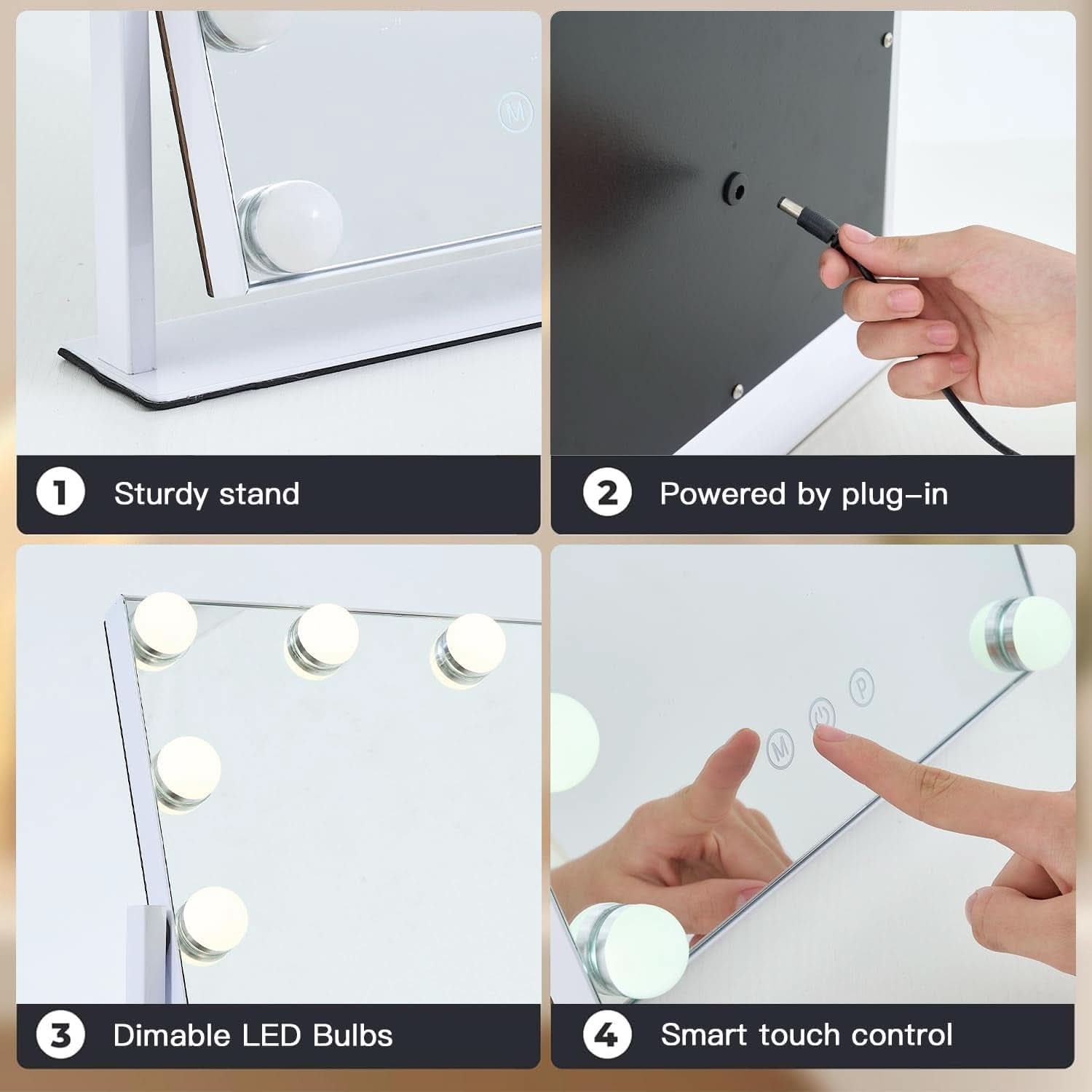 M

1 Sturdy stand

2 Powered by plug-in

M

P

3 Dimable LED Bulbs

4 Smart touch control